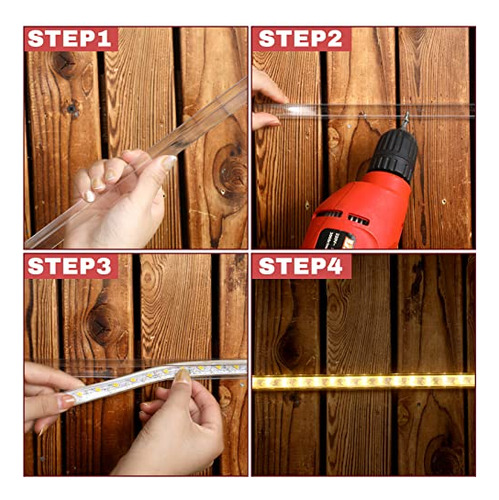 STEP1

STEP2

STEP3

STEP4