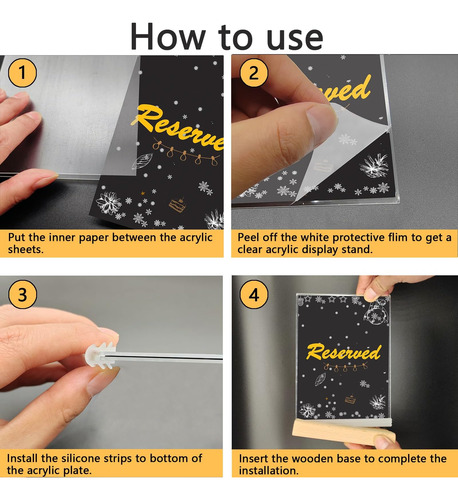 How to use

1

Reserve

Put the inner paper between the acrylic sheets.

2

ved

Peel off the white protective flim to get a clear acrylic display stand.

3

Install the silicone strips to bottom of the acrylic plate.

4

Reserved

Insert the wooden base to complete the installation.