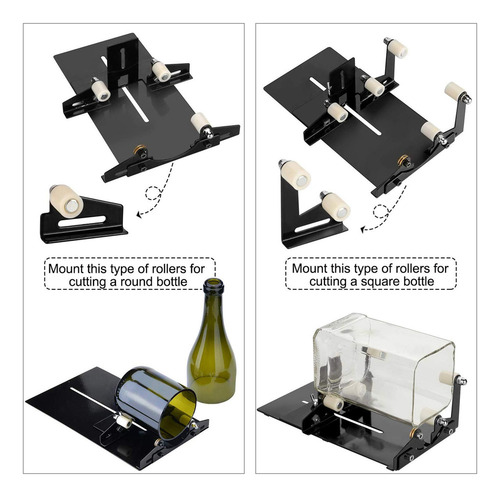 Mount this type of rollers for cutting a round bottle

Mount this type of rollers for cutting a square bottle