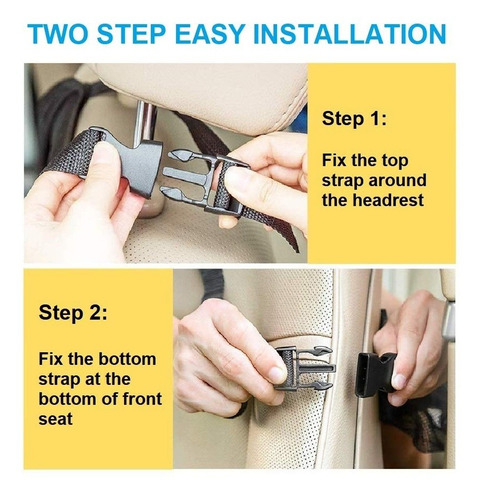 TWO STEP EASY INSTALLATION

Step 1:

Fix the top strap around the headrest

Step 2:

Fix the bottom strap at the bottom of front seat