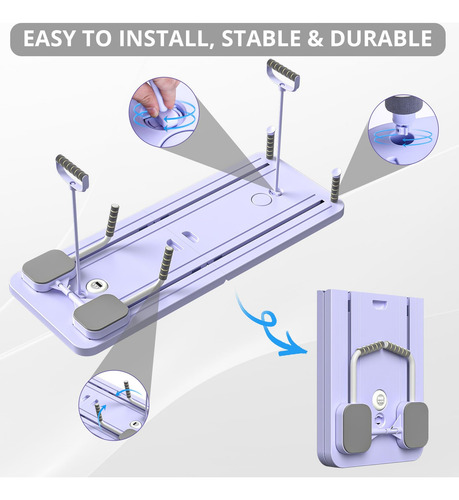 EASY TO INSTALL, STABLE & DURABLE