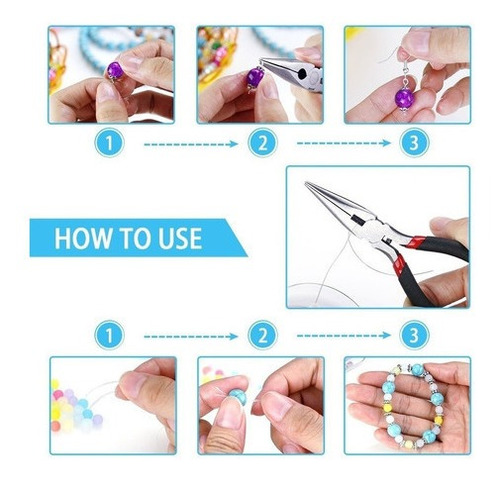 1
2
3
HOW TO USE
1
2
3