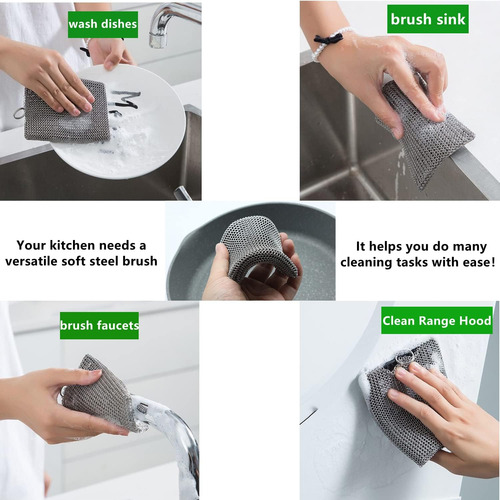 wash dishes

brush sink

Your kitchen needs a versatile soft steel brush

It helps you do many cleaning tasks with ease!

brush faucets

Clean Range Hood