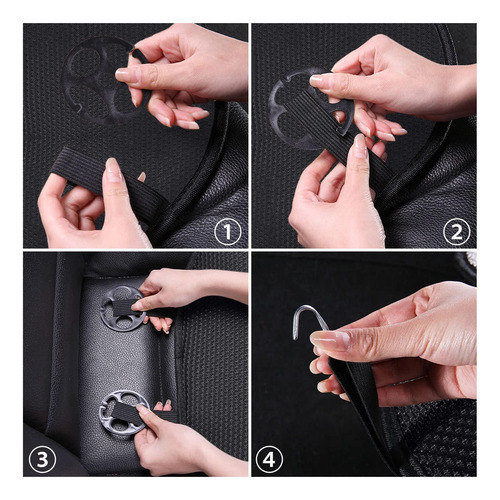 1
2
3
4