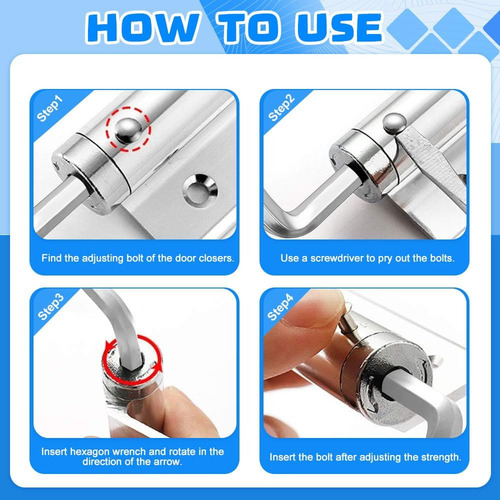 HOW TO USE

Step1
Find the adjusting bolt of the door closers.

Step2
Use a screwdriver to pry out the bolts.

Step3
Insert hexagon wrench and rotate in the direction of the arrow.

Step4
Insert the bolt after adjusting the strength.