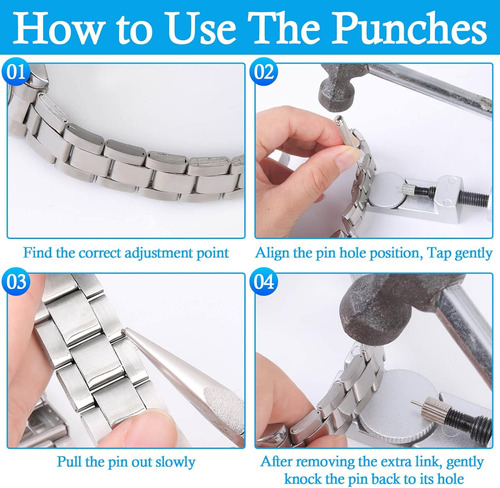 How to Use The Punches

01

Find the correct adjustment point

02

Align the pin hole position, Tap gently

03

Pull the pin out slowly

04

After removing the extra link, gently knock the pin back to its hole