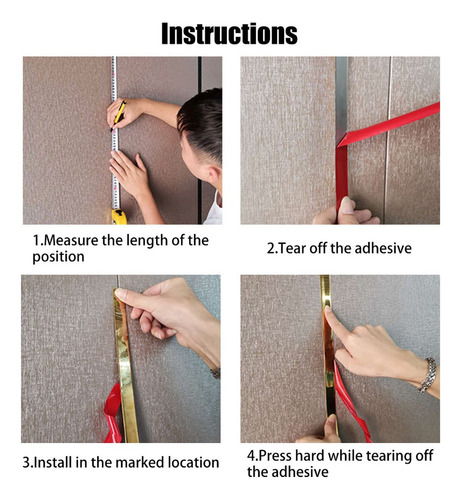 Instructions

1.Measure the length of the position

2.Tear off the adhesive

3.Install in the marked location

4.Press hard while tearing off the adhesive