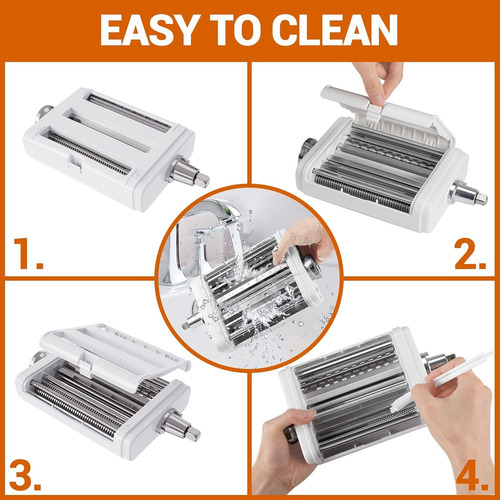 EASY TO CLEAN

1.

2.

3.

4.