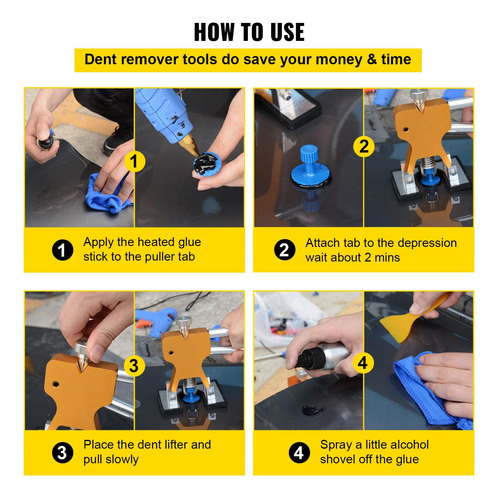 HOW TO USE

Dent remover tools do save your money & time

1

1 Apply the heated glue stick to the puller tab

2

2 Attach tab to the depression wait about 2 mins

3

3 Place the dent lifter and pull slowly

4

4 Spray a little alcohol shovel off the glue