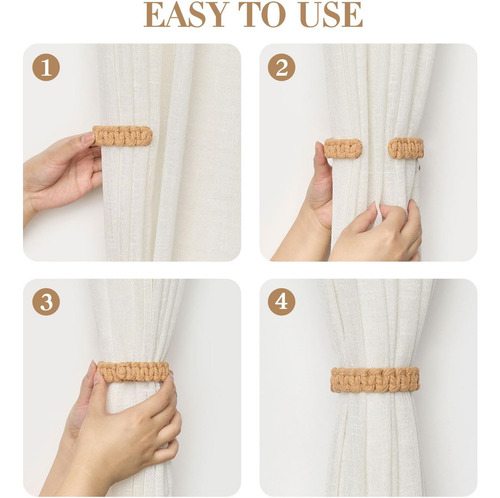 EASY TO USE

1

2

3

4