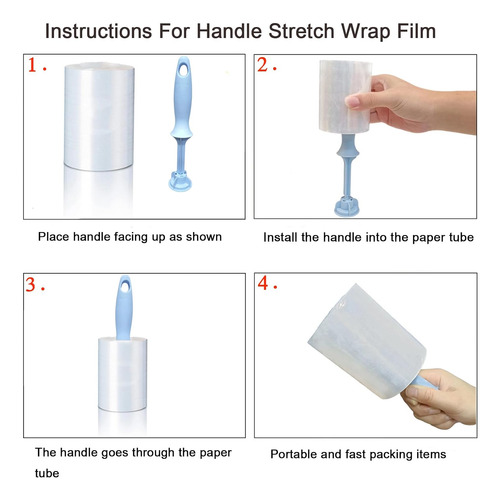 Instructions For Handle Stretch Wrap Film

1.

Place handle facing up as shown

2.

Install the handle into the paper tube

3.

The handle goes through the paper tube

4.

Portable and fast packing items