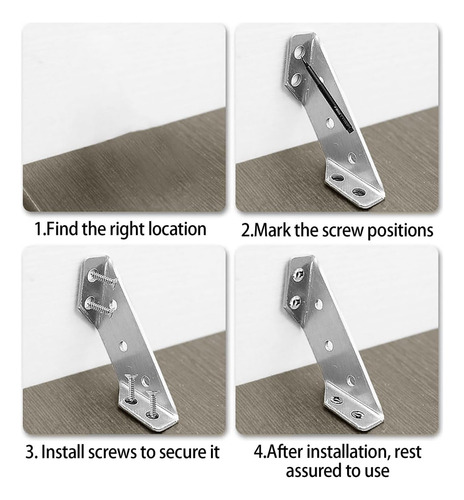 1.Find the right location

2.Mark the screw positions

3. Install screws to secure it

4.After installation, rest assured to use