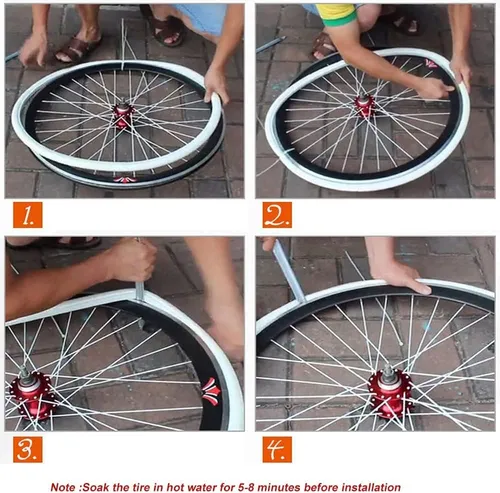 1.

2.

3.

4.

Note :Soak the tire in hot water for 5-8 minutes before installation