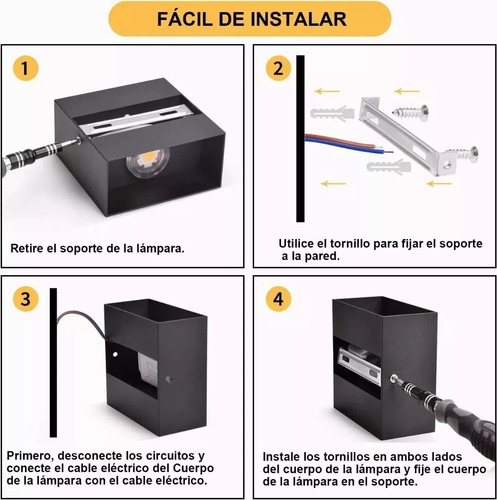 FÁCIL DE INSTALAR

1

Retire el soporte de la lámpara.

2

Utilice el tornillo para fijar el soporte a la pared.

3

Primero, desconecte los circuitos y conecte el cable eléctrico del Cuerpo de la lámpara con el cable eléctrico.

4

Instale los tornillos en ambos lados del cuerpo de la lámpara y fije el cuerpo de la lámpara en el soporte.