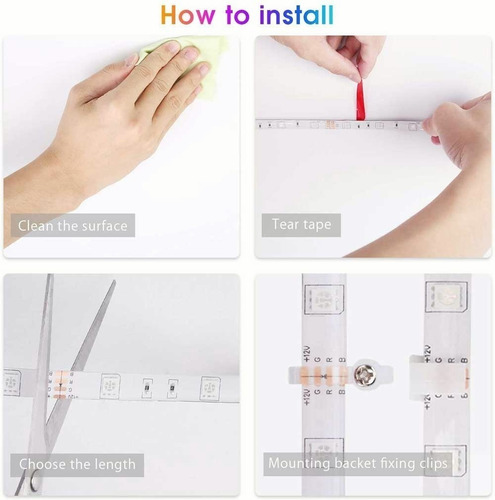 How to install

Clean the surface

Tear tape

Choose the length

+12V G R B

+12V G R B

+12V G R B

+12V G R B

Mounting backet fixing clips