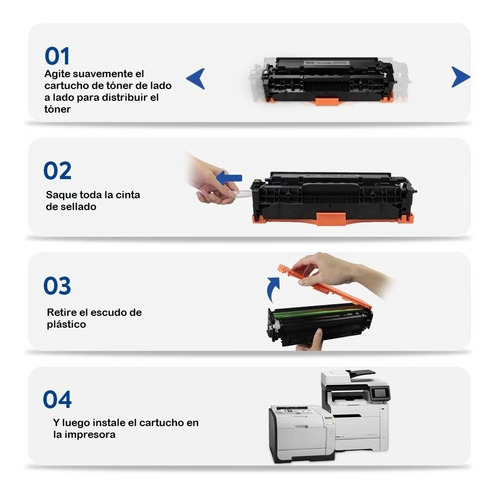 01
Agite suavemente el cartucho de tóner de lado a lado para distribuir el tóner

02
Saque toda la cinta de sellado

03
Retire el escudo de plástico

04
Y luego instale el cartucho en la impresora