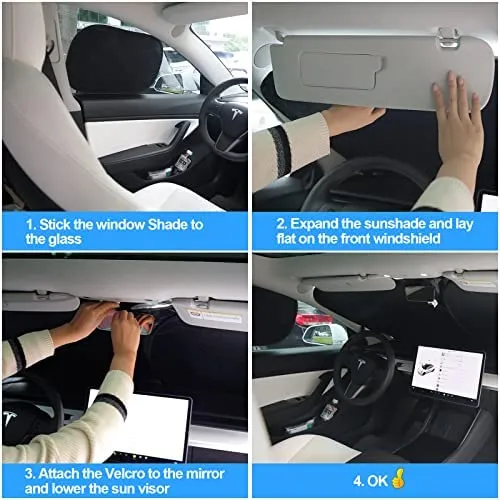 1. Stick the window Shade to the glass

2. Expand the sunshade and lay flat on the front windshield

3. Attach the Velcro to the mirror and lower the sun visor

4. OK 👍