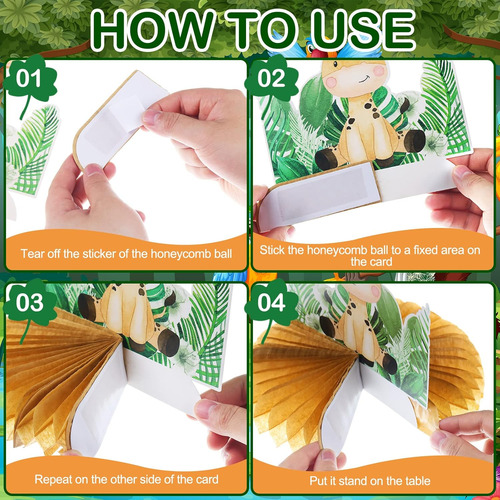 HOW TO USE

01

Tear off the sticker of the honeycomb ball

02

Stick the honeycomb ball to a fixed area on the card

03

Repeat on the other side of the card

04

Put it stand on the table