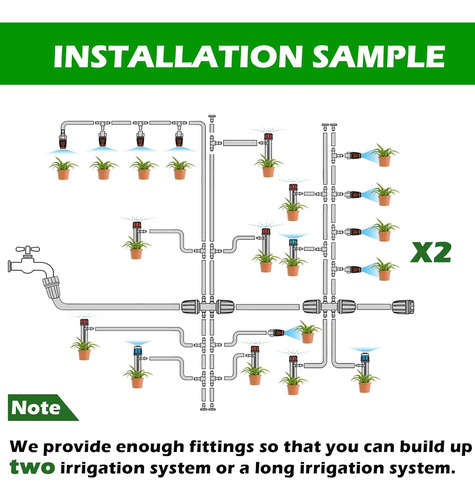 INSTALLATION SAMPLE

X2

Note

We provide enough fittings so that you can build up two irrigation system or a long irrigation system.