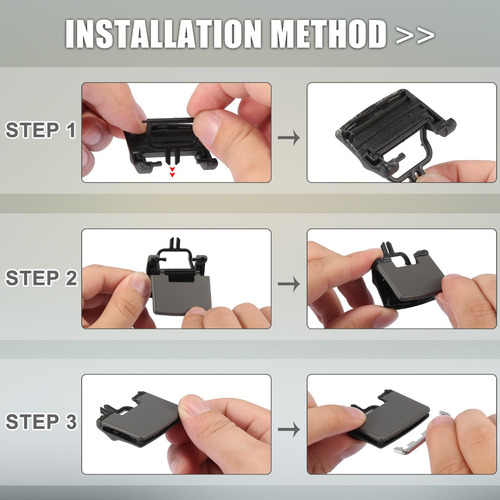 INSTALLATION METHOD >>

STEP 1

STEP 2

STEP 3