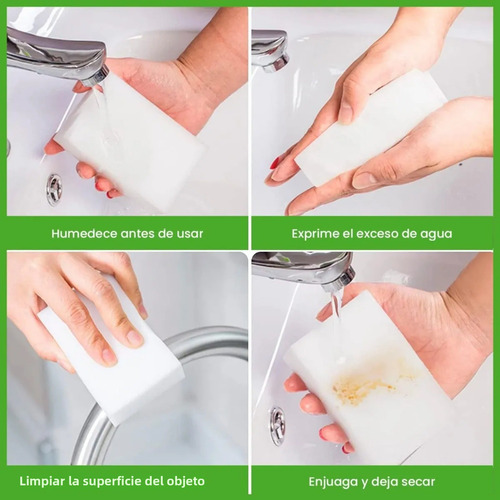 Humedece antes de usar

Exprime el exceso de agua

Limpiar la superficie del objeto

Enjuaga y deja secar