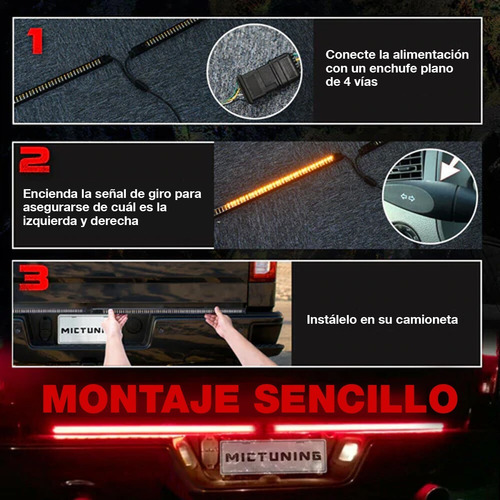 1

Conecte la alimentación con un enchufe plano de 4 vías

2

Encienda la señal de giro para asegurarse de cuál es la izquierda y derecha

3

MICTUNING

Instálelo en su camioneta

MONTAJE SENCILLO

MICTUNING