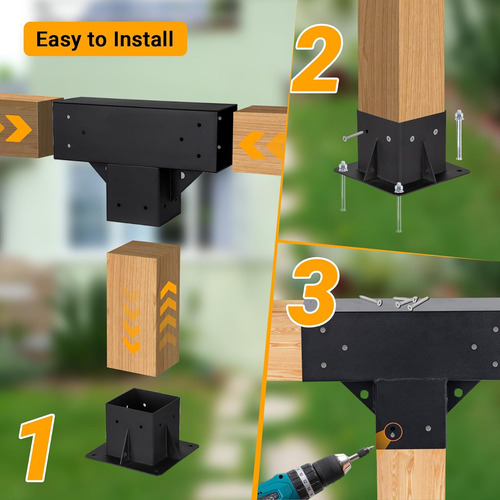 Easy to Install

2

3

1