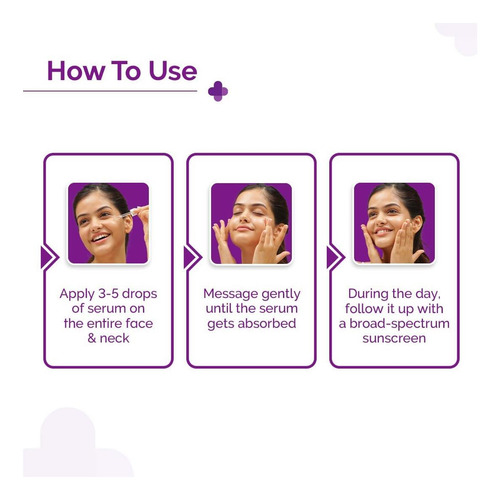 How To Use

Apply 3-5 drops of serum on the entire face & neck

Message gently until the serum gets absorbed

During the day, follow it up with a broad-spectrum sunscreen