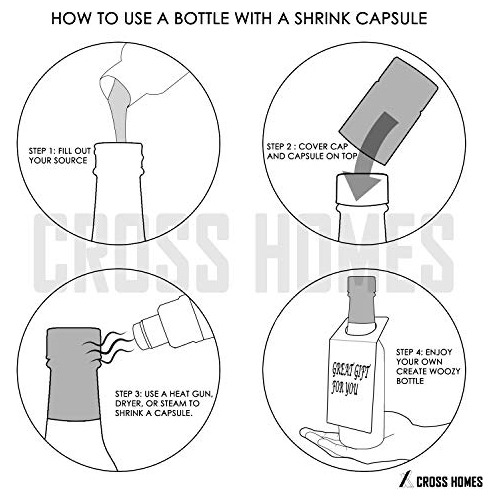 HOW TO USE A BOTTLE WITH A SHRINK CAPSULE

STEP 1: FILL OUT YOUR SOURCE

STEP 2 : COVER CAP AND CAPSULE ON TOP

CROSS HOMES

STEP 3: USE A HEAT GUN, DRYER, OR STEAM TO SHRINK A CAPSULE.

GREAT GIFT FOR YOU

STEP 4: ENJOY YOUR OWN CREATE WOOZY BOTTLE

CROSS HOMES