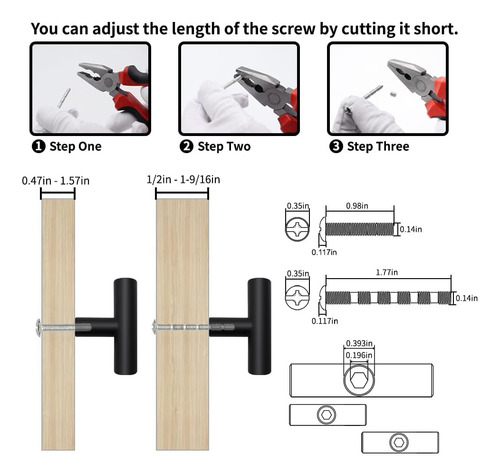 You can adjust the length of the screw by cutting it short.

❶ Step One

❷ Step Two

❸ Step Three

0.47in - 1.57in

1/2in - 1-9/16in

0.35in

0.98in

0.14in

0.117in

0.35in

1.77in

0.14in

0.117in

0.393in

0.196in