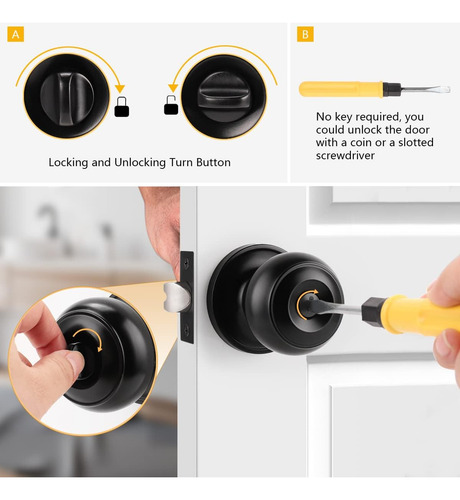 A

Locking and Unlocking Turn Button

B

No key required, you could unlock the door with a coin or a slotted screwdriver