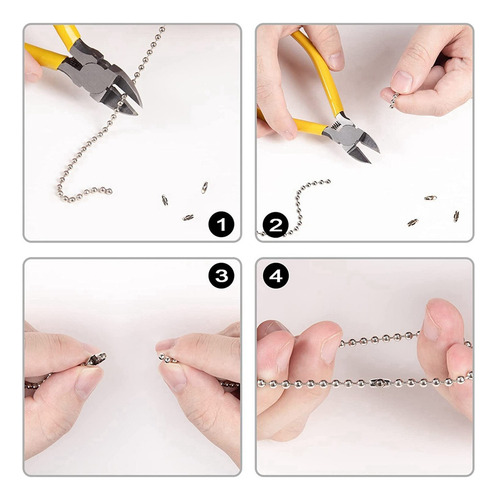 1

2

3

4