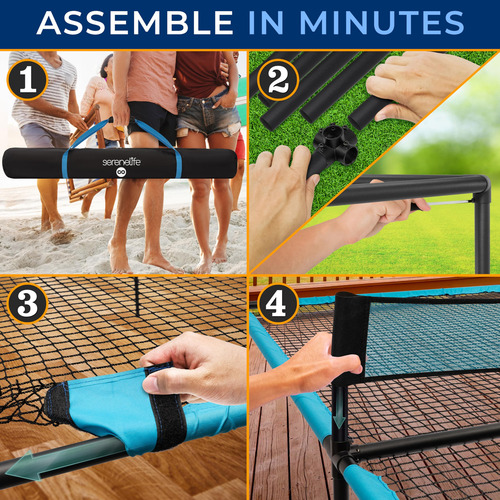 ASSEMBLE IN MINUTES

1

serenelife

2

3

4