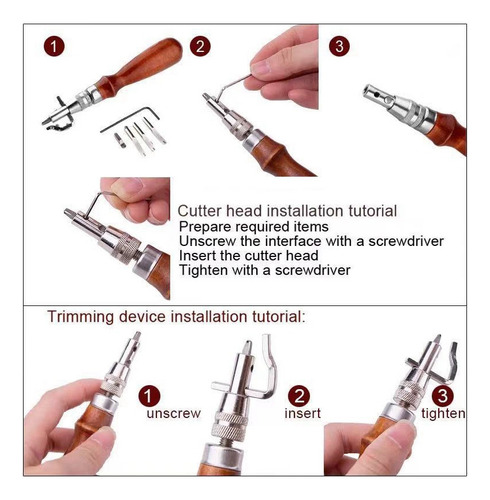 1
2
3

Cutter head installation tutorial
Prepare required items
Unscrew the interface with a screwdriver
Insert the cutter head
Tighten with a screwdriver

Trimming device installation tutorial:

1 unscrew
2 insert
3 tighten