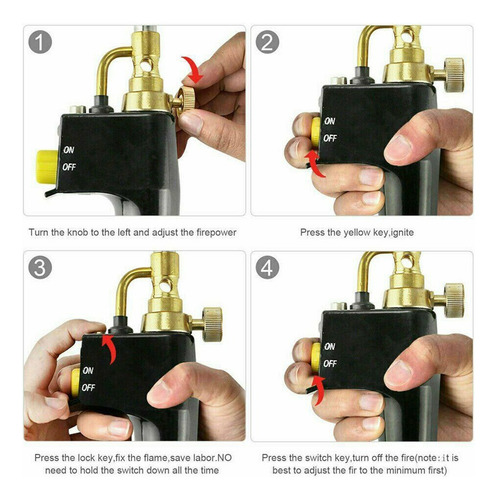 1

ON
OFF

Turn the knob to the left and adjust the firepower

2

ON
OFF

Press the yellow key,ignite

3

ON
OFF

Press the lock key,fix the flame,save labor.NO need to hold the switch down all the time

4

ON
OFF

Press the switch key,turn off the fire(note: it is best to adjust the fir to the minimum first)