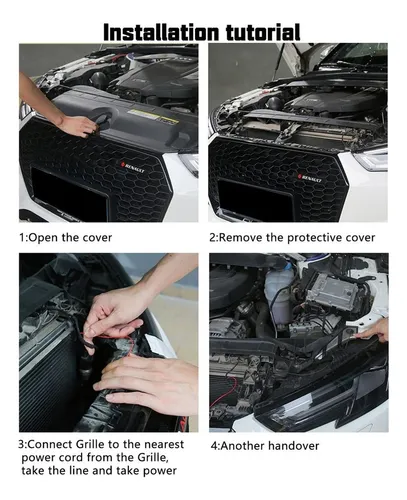 Installation tutorial

RENAULT

RENAULT

1:Open the cover

2:Remove the protective cover

3:Connect Grille to the nearest power cord from the Grille, take the line and take power

4:Another handover