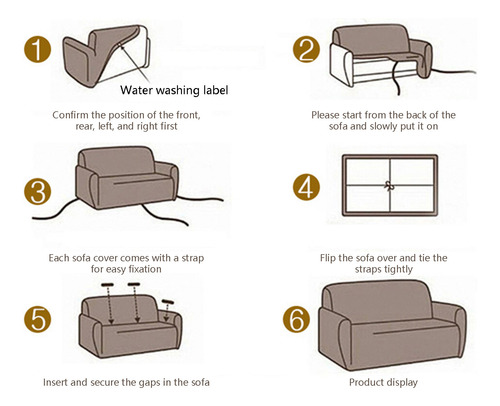 1

Water washing label

Confirm the position of the front, rear, left, and right first

2

Please start from the back of the sofa and slowly put it on

3

Each sofa cover comes with a strap for easy fixation

4

Flip the sofa over and tie the straps tightly

5

Insert and secure the gaps in the sofa

6

Product display