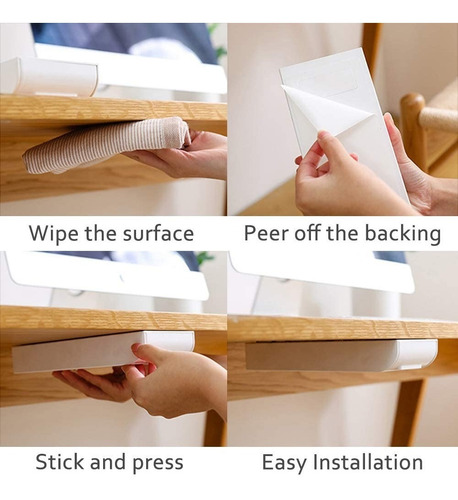 Wipe the surface

Peer off the backing

Stick and press

Easy Installation