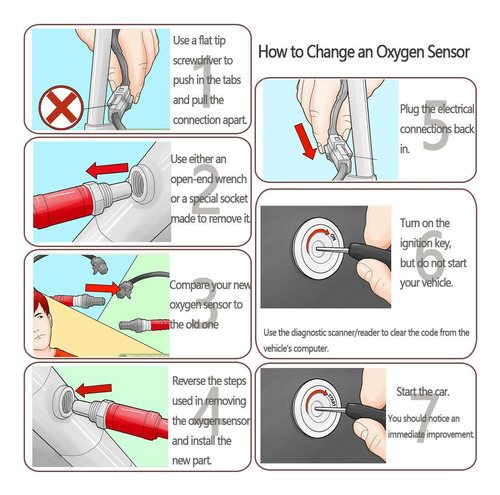 How to Change an Oxygen Sensor

1
Use a flat tip screwdriver to push in the tabs and pull the connection apart.

2
Use either an open-end wrench or a special socket made to remove it.

3
Compare your new oxygen sensor to the old one

4
Reverse the steps used in removing the oxygen sensor and install the new part.

5
Plug the electrical connections back in.

6
ON
Turn on the ignition key, but do not start your vehicle.

Use the diagnostic scanner/reader to clear the code from the vehicle's computer.

7
START
Start the car.
You should notice an immediate improvement.