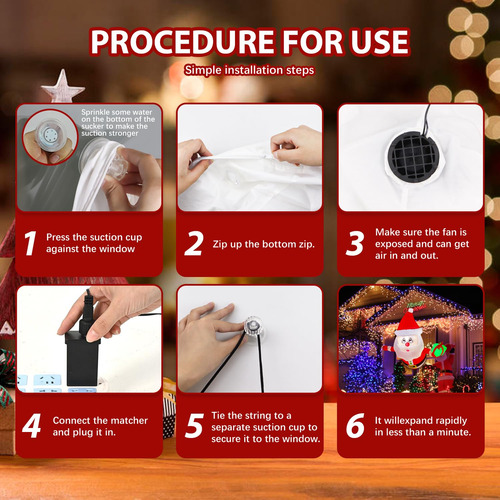 PROCEDURE FOR USE

Simple installation steps

Sprinkle some water on the bottom of the sucker to make the suction stronger

1 Press the suction cup against the window

2 Zip up the bottom zip.

3 Make sure the fan is exposed and can get air in and out.

4 Connect the matcher and plug it in.

5 Tie the string to a separate suction cup to secure it to the window.

6 It willexpand rapidly in less than a minute.