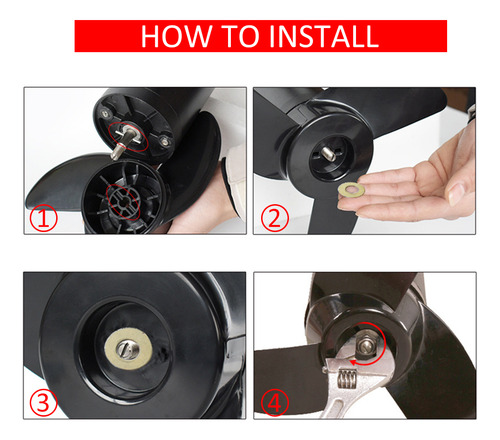 HOW TO INSTALL

①

②

③

④