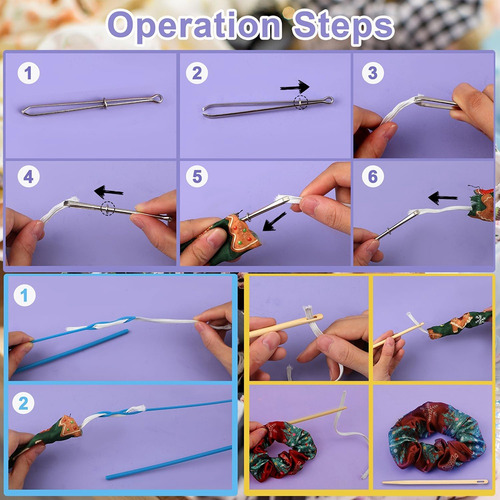 Operation Steps

1

2

3

4

5

6

1

2