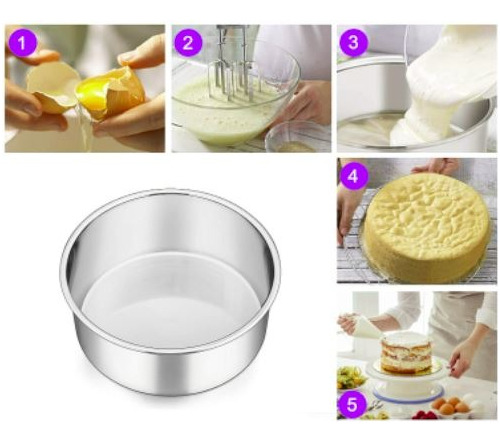 1
2
3
4
5