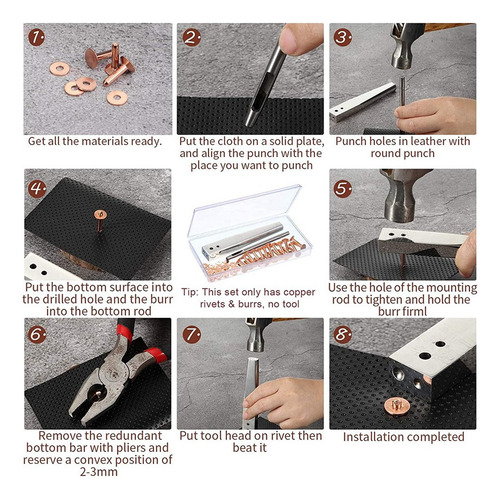 1.
Get all the materials ready.

2.
Put the cloth on a solid plate, and align the punch with the place you want to punch

3.
Punch holes in leather with round punch

4.
Put the bottom surface into the drilled hole and the burr into the bottom rod

Tip: This set only has copper rivets & burrs, no tool

5.
Use the hole of the mounting rod to tighten and hold the burr firml

6.
Remove the redundant bottom bar with pliers and reserve a convex position of 2-3mm

7.
Put tool head on rivet then beat it

8.
Installation completed