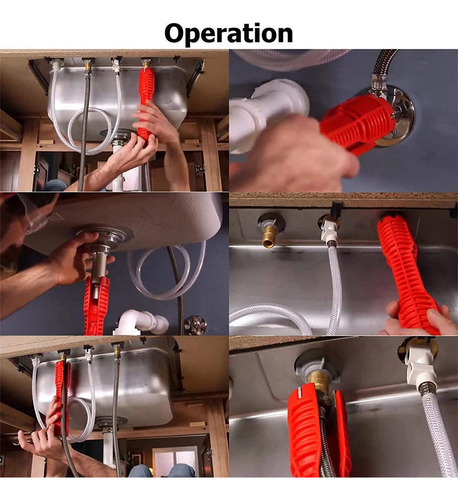 Operation