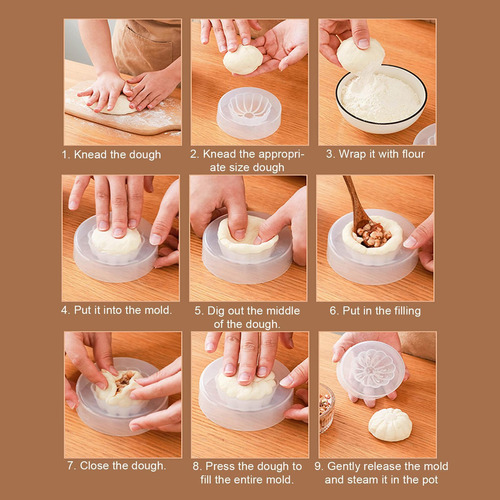 1. Knead the dough

2. Knead the appropriate size dough

3. Wrap it with flour

4. Put it into the mold.

5. Dig out the middle of the dough.

6. Put in the filling

7. Close the dough.

8. Press the dough to fill the entire mold.

9. Gently release the mold and steam it in the pot