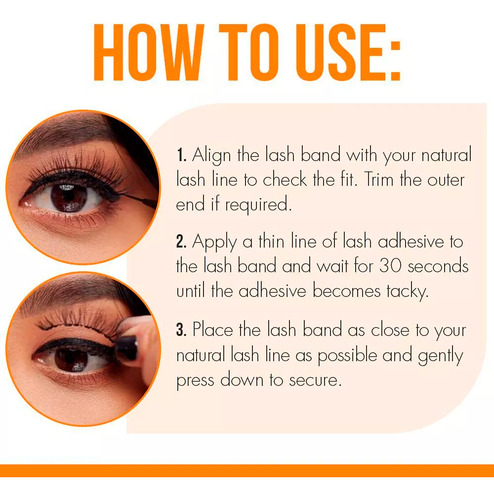 HOW TO USE:

1. Align the lash band with your natural lash line to check the fit. Trim the outer end if required.

2. Apply a thin line of lash adhesive to the lash band and wait for 30 seconds until the adhesive becomes tacky.

3. Place the lash band as close to your natural lash line as possible and gently press down to secure.