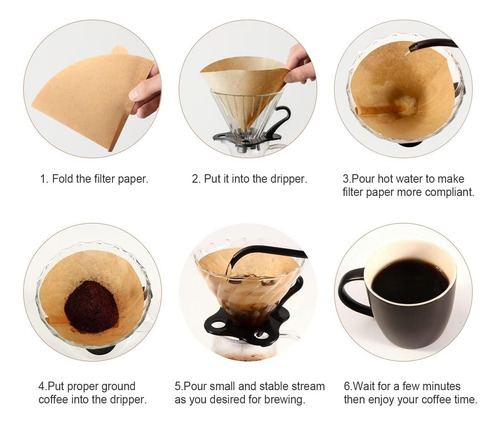 1. Fold the filter paper.

2. Put it into the dripper.

3.Pour hot water to make filter paper more compliant.

4.Put proper ground coffee into the dripper.

5.Pour small and stable stream as you desired for brewing.

6.Wait for a few minutes then enjoy your coffee time.