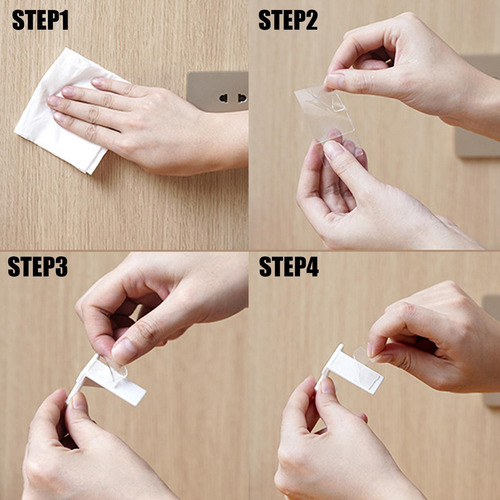 STEP1

STEP2

STEP3

STEP4