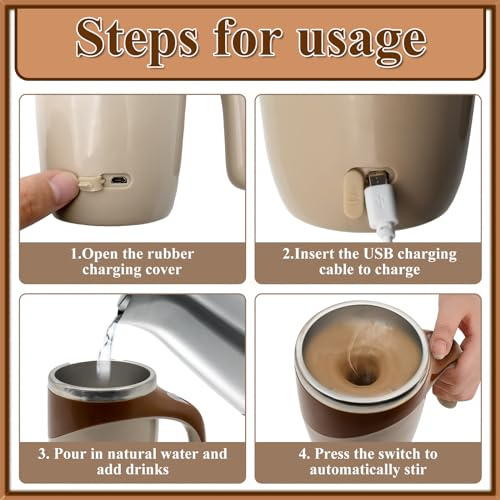 Steps for usage

1.Open the rubber charging cover

2.Insert the USB charging cable to charge

3. Pour in natural water and add drinks

4. Press the switch to automatically stir